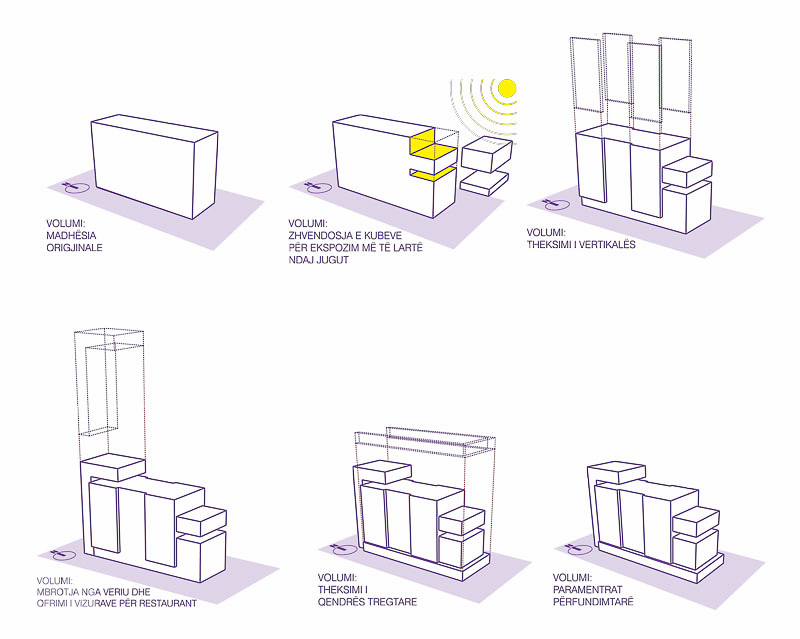 VOLUMI:
MADHËSIA
ORIGJINALE

VOLUMI:
ZHVENDOSJA E KUBEVE
PËR EKSPOZIM MË TË LARTË
NDAJ JUGUT

VOLUMI:
THEKSIMI I VERTIKALËS

VOLUMI:
MBROTJA NGA VERIU DHE
OFRIMI I VIZURAVE PËR RESTAURANT

VOLUMI:
THEKSIMI I
QENDRËS TREGTARE

VOLUMI:
PARAMENTRAT
PËRFUNDIMTARË